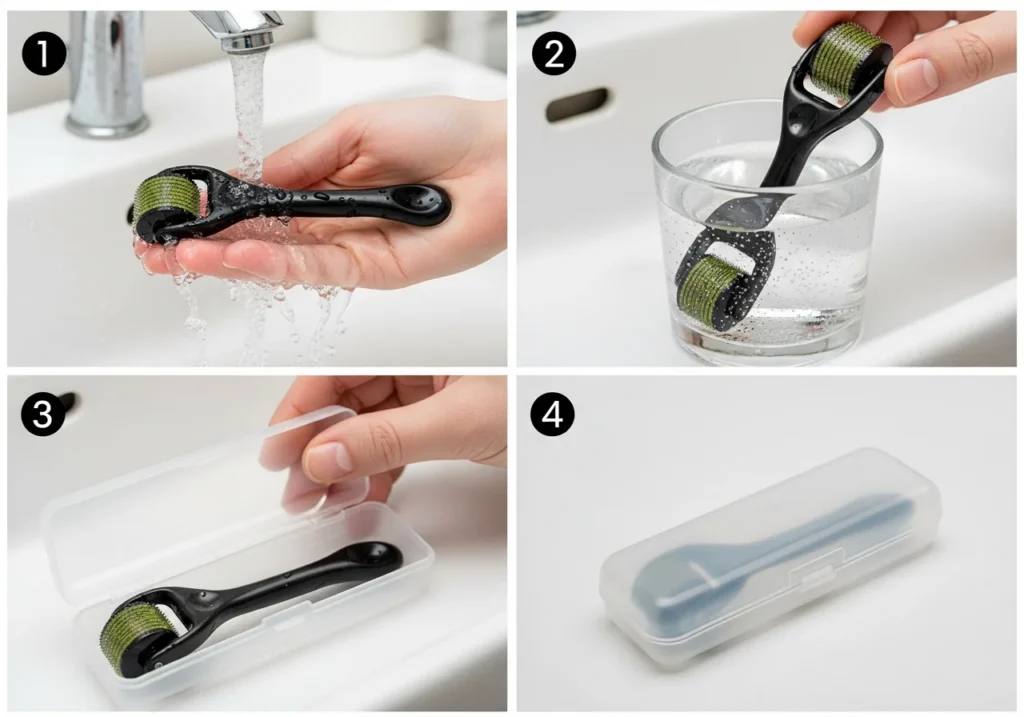 1
2
3
4